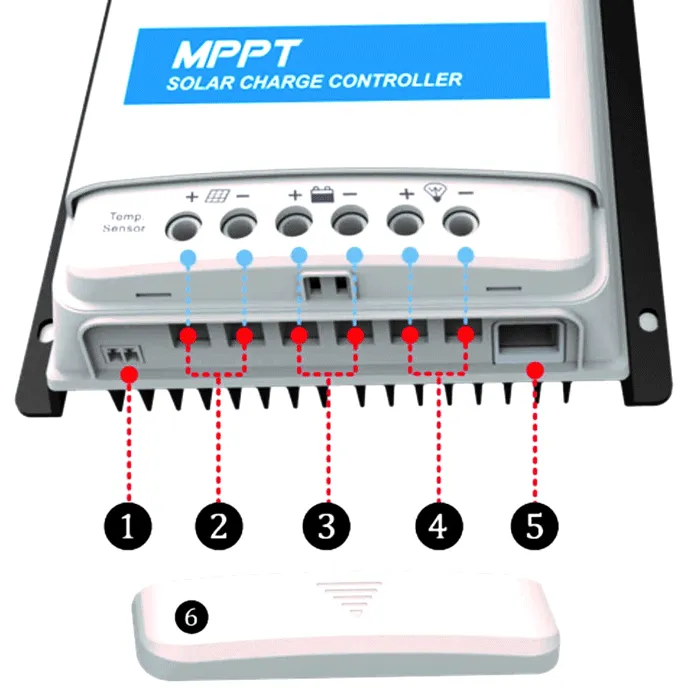 MPPT
SOLAR CHARGE CONTROLLER

Temp. Sensor

+ −
+ −
+ −

1
2
3
4
5
6